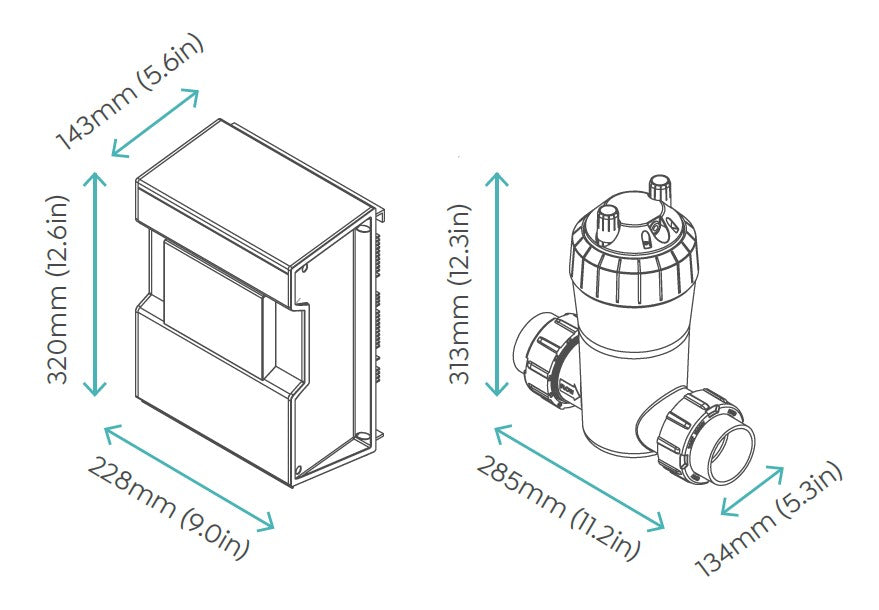 143mm (5.6in)
320mm (12.6in)
228mm (9.0in)
313mm (12.3in)
285mm (11.2in)
134mm (5.3in)